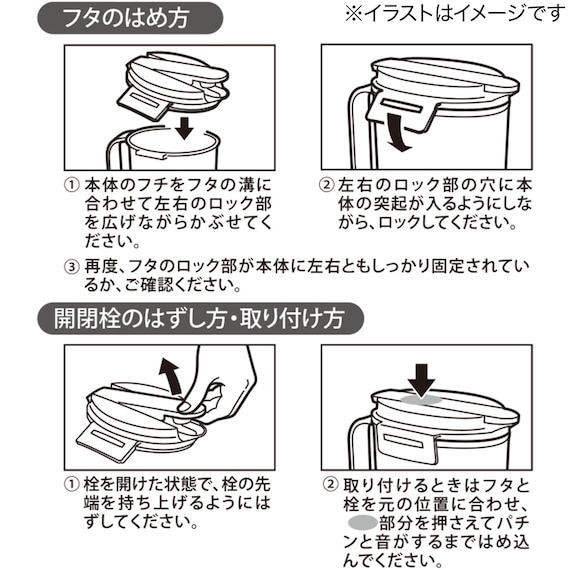 フタのはめ方

※イラストはイメージです

① 本体のフチをフタの溝に合わせて左右のロック部を広げながらかぶせてください。

② 左右のロック部の穴に本体の突起が入るようにしながら、ロックしてください。

③ 再度、フタのロック部が本体に左右ともしっかり固定されているか、ご確認ください。

開閉栓のはずし方・取り付け方

① 栓を開けた状態で、栓の先端を持ち上げるようにはずしてください。

② 取り付けるときはフタと栓を元の位置に合わせ、部分を押さえてパチンと音がするまではめ込んでください。