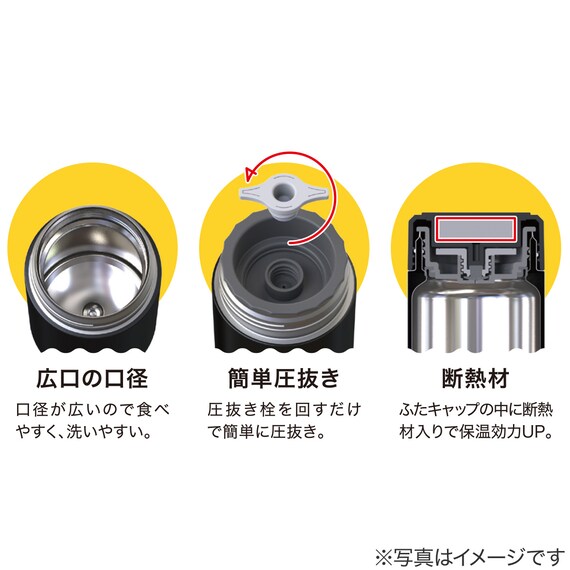 広口の口径

口径が広いので食べやすく、洗いやすい。

簡単圧抜き

圧抜き栓を回すだけで簡単に圧抜き。

断熱材

ふたキャップの中に断熱材入りで保温効力UP。

※写真はイメージです