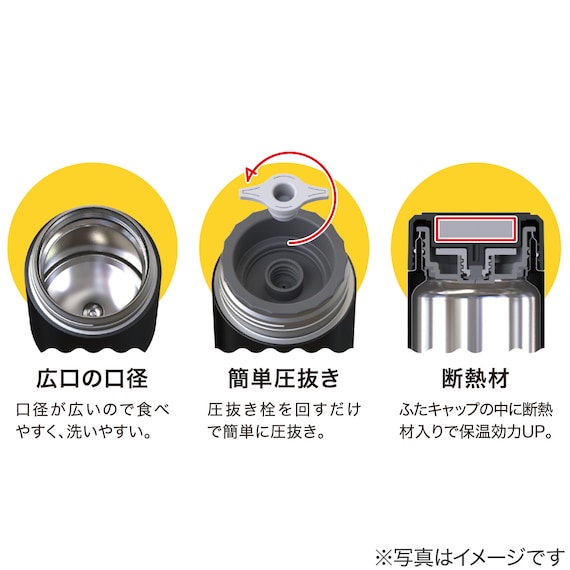 広口の口径

口径が広いので食べやすく、洗いやすい。

簡単圧抜き

圧抜き栓を回すだけで簡単に圧抜き。

断熱材

ふたキャップの中に断熱材入りで保温効力UP。

※写真はイメージです