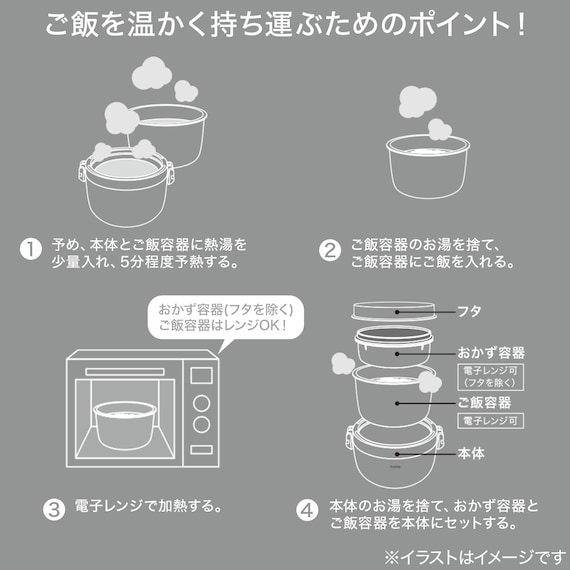 ご飯を温かく持ち運ぶためのポイント！

1 予め、本体とご飯容器に熱湯を少量入れ、5分程度予熱する。

2 ご飯容器のお湯を捨て、ご飯容器にご飯を入れる。

おかず容器(フタを除く)
ご飯容器はレンジOK！

3 電子レンジで加熱する。

フタ
おかず容器
電子レンジ可
(フタを除く)
ご飯容器
電子レンジ可
本体

4 本体のお湯を捨て、おかず容器とご飯容器を本体にセットする。

※イラストはイメージです