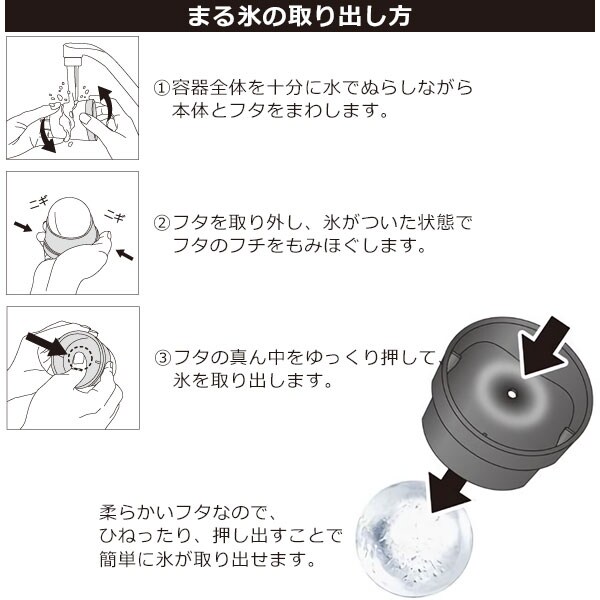 まる氷の取り出し方

①容器全体を十分に水でぬらしながら本体とフタをまわします。

ニギ ニギ

②フタを取り外し、氷がついた状態でフタのフチをもみほぐします。

③フタの真ん中をゆっくり押して、氷を取り出します。

柔らかいフタなので、ひねったり、押し出すことで簡単に氷が取り出せます。