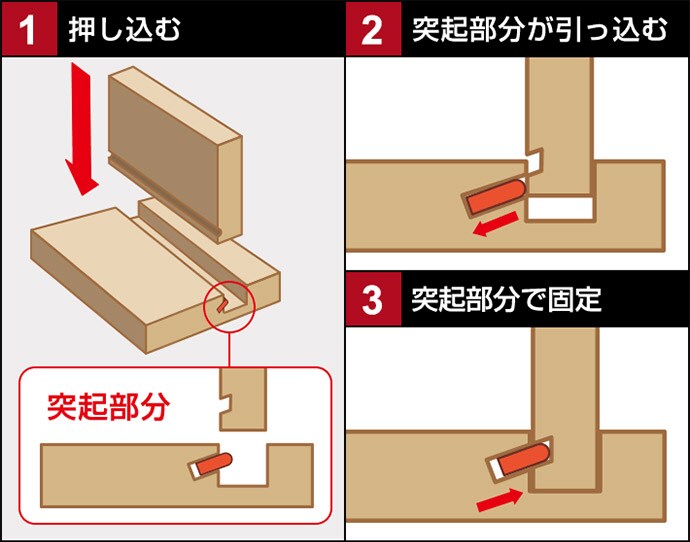 1 押し込む

突起部分

2 突起部分が引っ込む

3 突起部分で固定