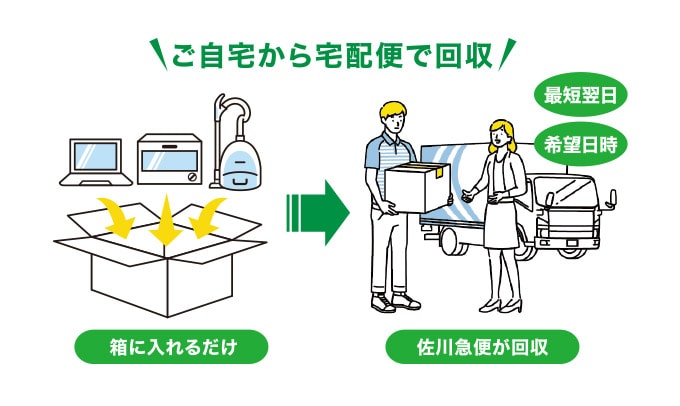 ご自宅から宅配便で回収

最短翌日

希望日時

箱に入れるだけ

佐川急便が回収