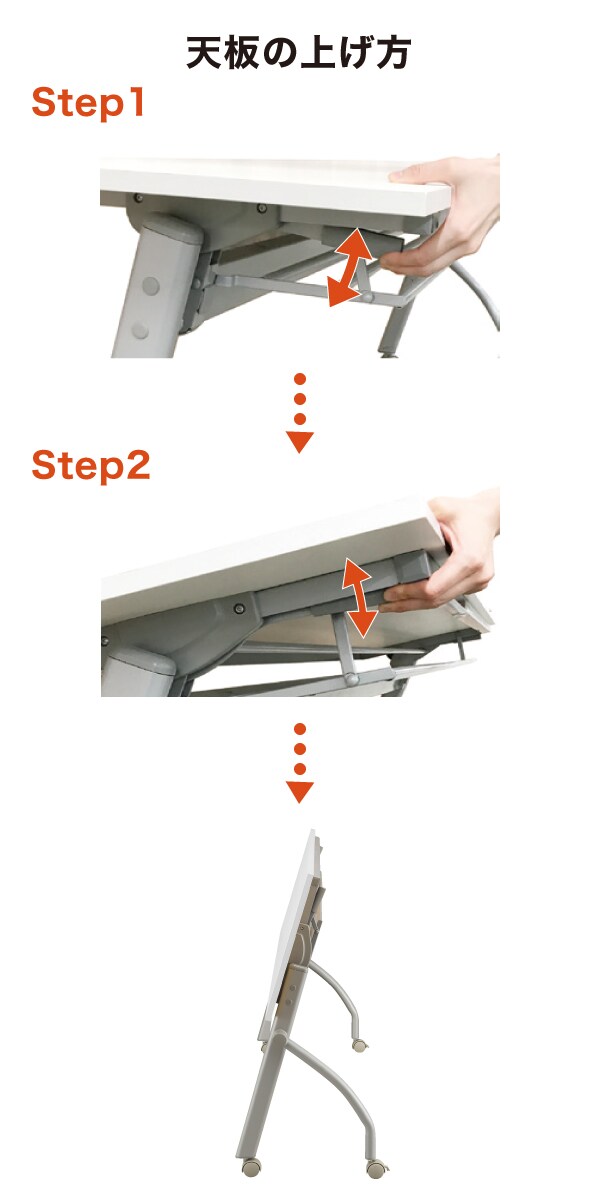 天板の上げ方

Step1

Step2