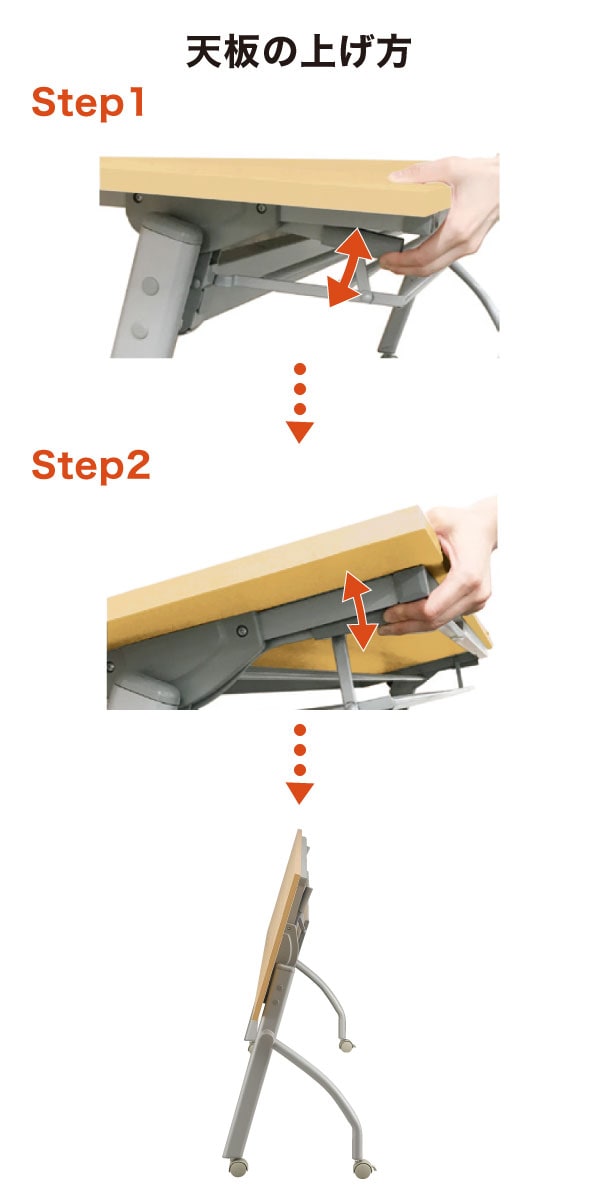 天板の上げ方

Step1

Step2