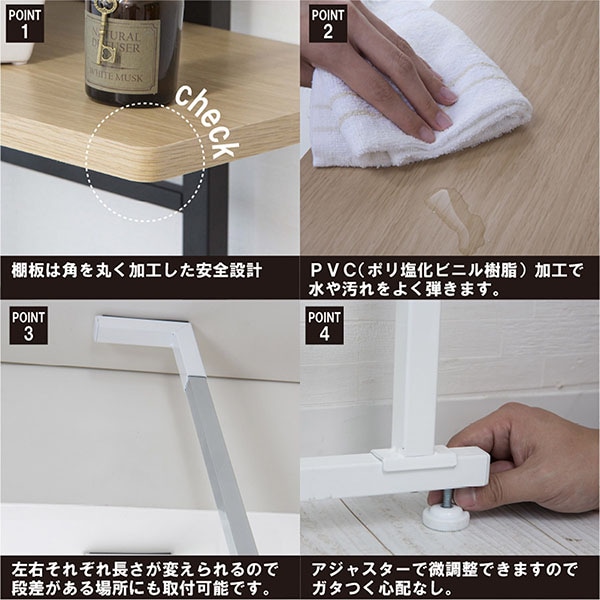 POINT 1

NATURAL DIFFUSER
WHITE MUSK

check

棚板は角を丸く加工した安全設計

POINT 2

ＰＶＣ（ポリ塩化ビニル樹脂）加工で水や汚れをよく弾きます。

POINT 3

左右それぞれ長さが変えられるので段差がある場所にも取付可能です。

POINT 4

アジャスターで微調整できますのでガタつく心配なし。