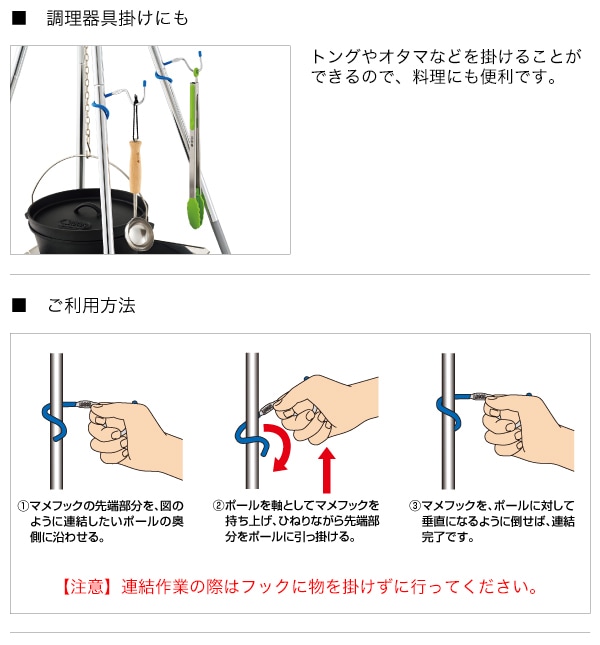 ■　調理器具掛けにも

トングやオタマなどを掛けることができるので、料理にも便利です。

■　ご利用方法

①マメフックの先端部分を、図のように連結したいポールの奥側に沿わせる。

②ポールを軸としてマメフックを持ち上げ、ひねりながら先端部分をポールに引っ掛ける。

③マメフックを、ポールに対して垂直になるように倒せば、連結完了です。

【注意】連結作業の際はフックに物を掛けずに行ってください。