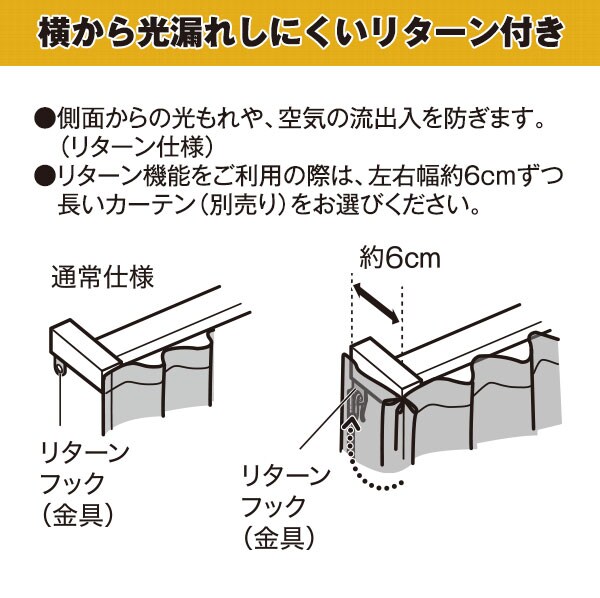 横から光漏れしにくいリターン付き

●側面からの光もれや、空気の流出入を防ぎます。（リターン仕様）

●リターン機能をご利用の際は、左右幅約6cmずつ長いカーテン（別売り）をお選びください。

通常仕様

リターンフック（金具）

約6cm

リターンフック（金具）