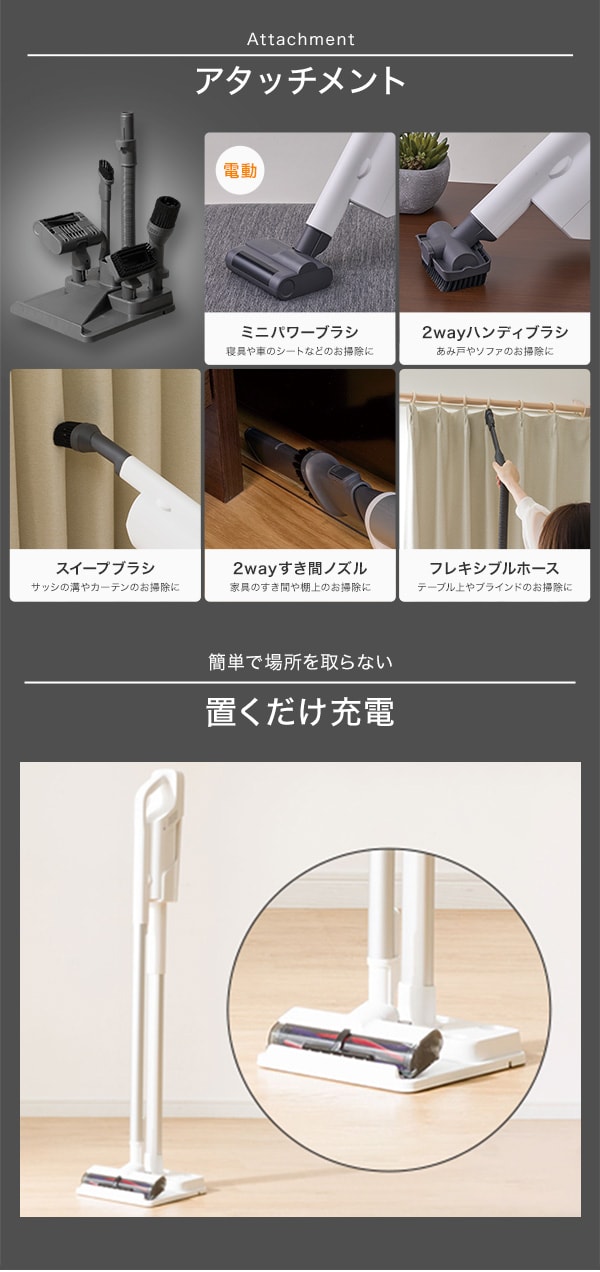 Attachment

アタッチメント

電動

ミニパワーブラシ
寝具や車のシートなどのお掃除に

2wayハンディブラシ
あみ戸やソファのお掃除に

スイープブラシ
サッシの溝やカーテンのお掃除に

2wayすき間ノズル
家具のすき間や棚上のお掃除に

フレキシブルホース
テーブル上やブラインドのお掃除に

簡単で場所を取らない

置くだけ充電