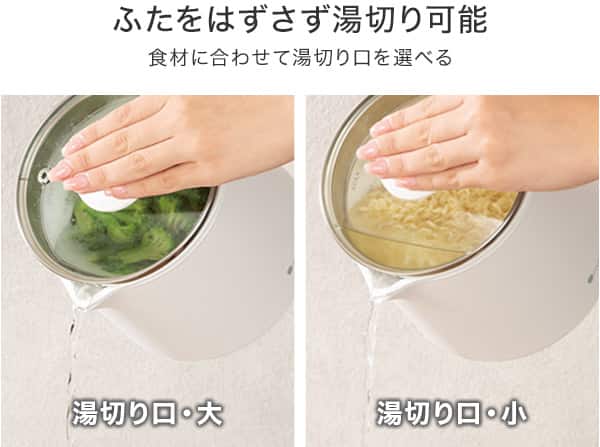 ふたをはずさず湯切り可能

食材に合わせて湯切り口を選べる

湯切り口・大

湯切り口・小