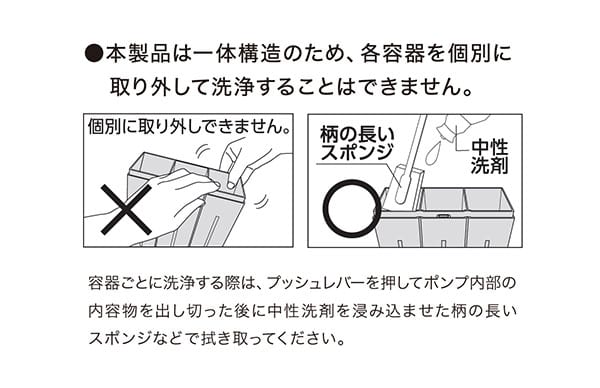 ●本製品は一体構造のため、各容器を個別に取り外して洗浄することはできません。

個別に取り外しできません。

柄の長いスポンジ

中性洗剤

容器ごとに洗浄する際は、プッシュレバーを押してポンプ内部の内容物を出し切った後に中性洗剤を浸み込ませた柄の長いスポンジなどで拭き取ってください。